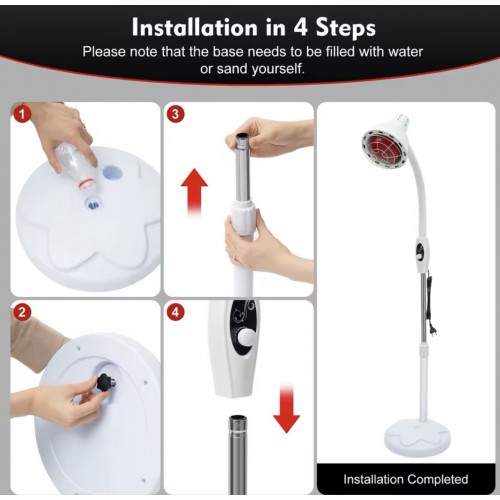 Installation in 4 Steps
Please note that the base needs to be filled with water or sand yourself.

1

3

2

4

Installation Completed